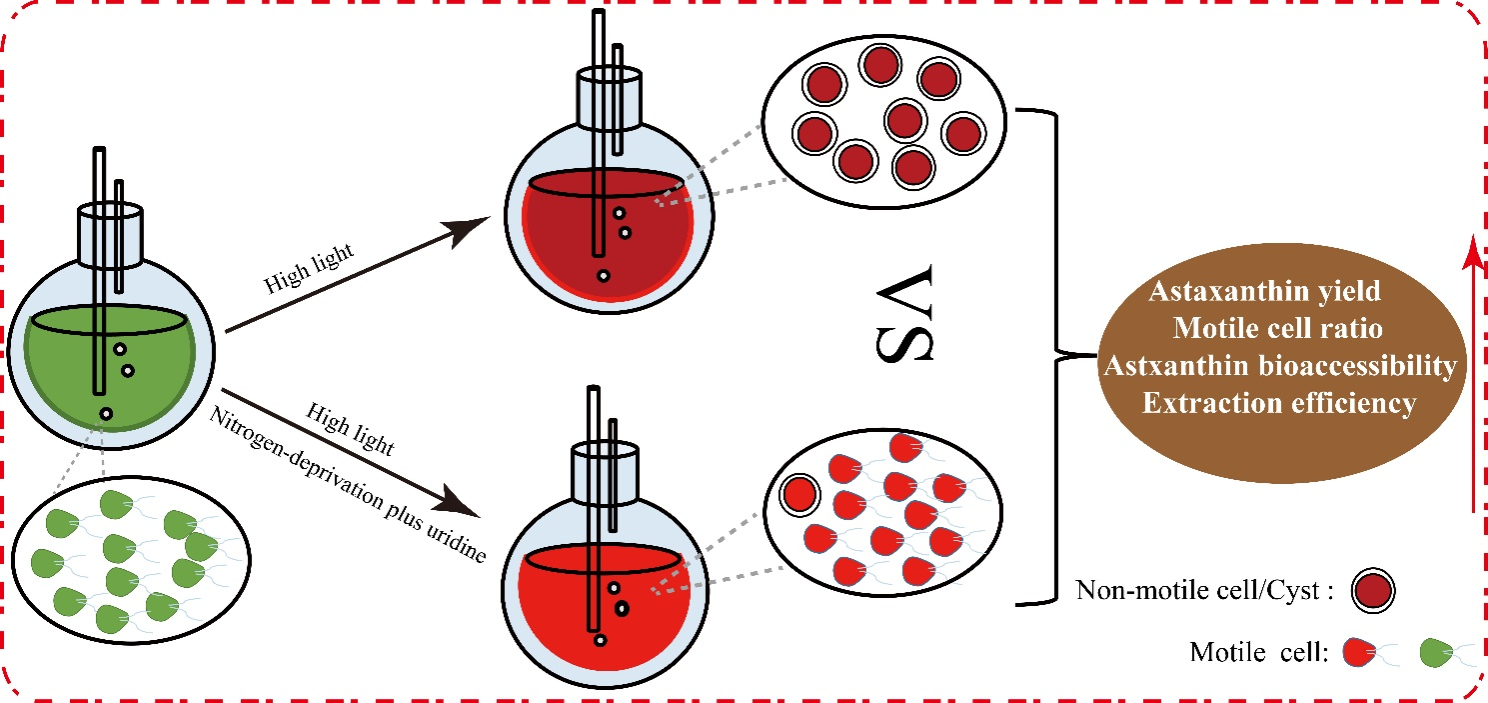 High light

High light

Nitrogen-deprivation plus uridine

VS

Astaxanthin yield
Motile cell ratio
Astxanthin bioaccessibility
Extraction efficiency

Non-motile cell/Cyst :

Motile cell: